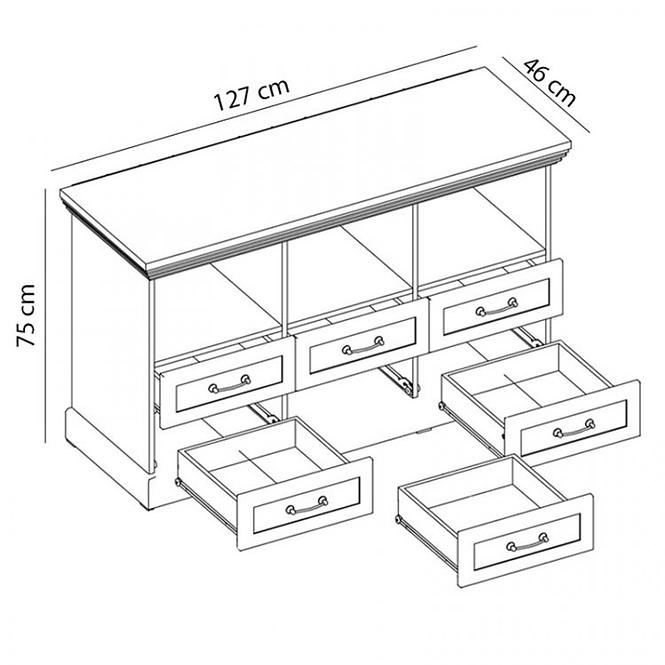 127 cm
46 cm
75 cm