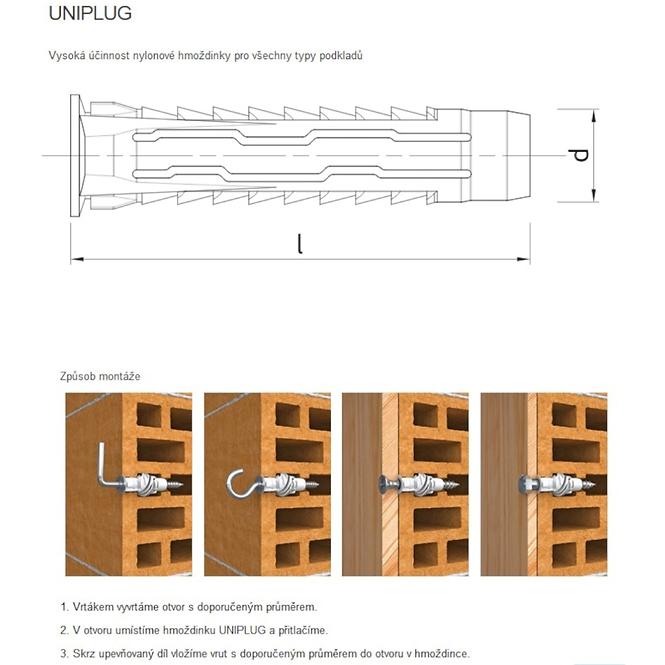 UNIPLUG

Vysoká účinnost nylonové hmoždinky pro všechny typy podkladů

d

l

Způsob montáže

1. Vrtákem vyvrtáme otvor s doporučeným průměrem.

2. V otvoru umístíme hmoždinku UNIPLUG a přitlačíme.

3. Skrz upevňovaný díl vložíme vrut s doporučeným průměrem do otvoru v hmoždince.